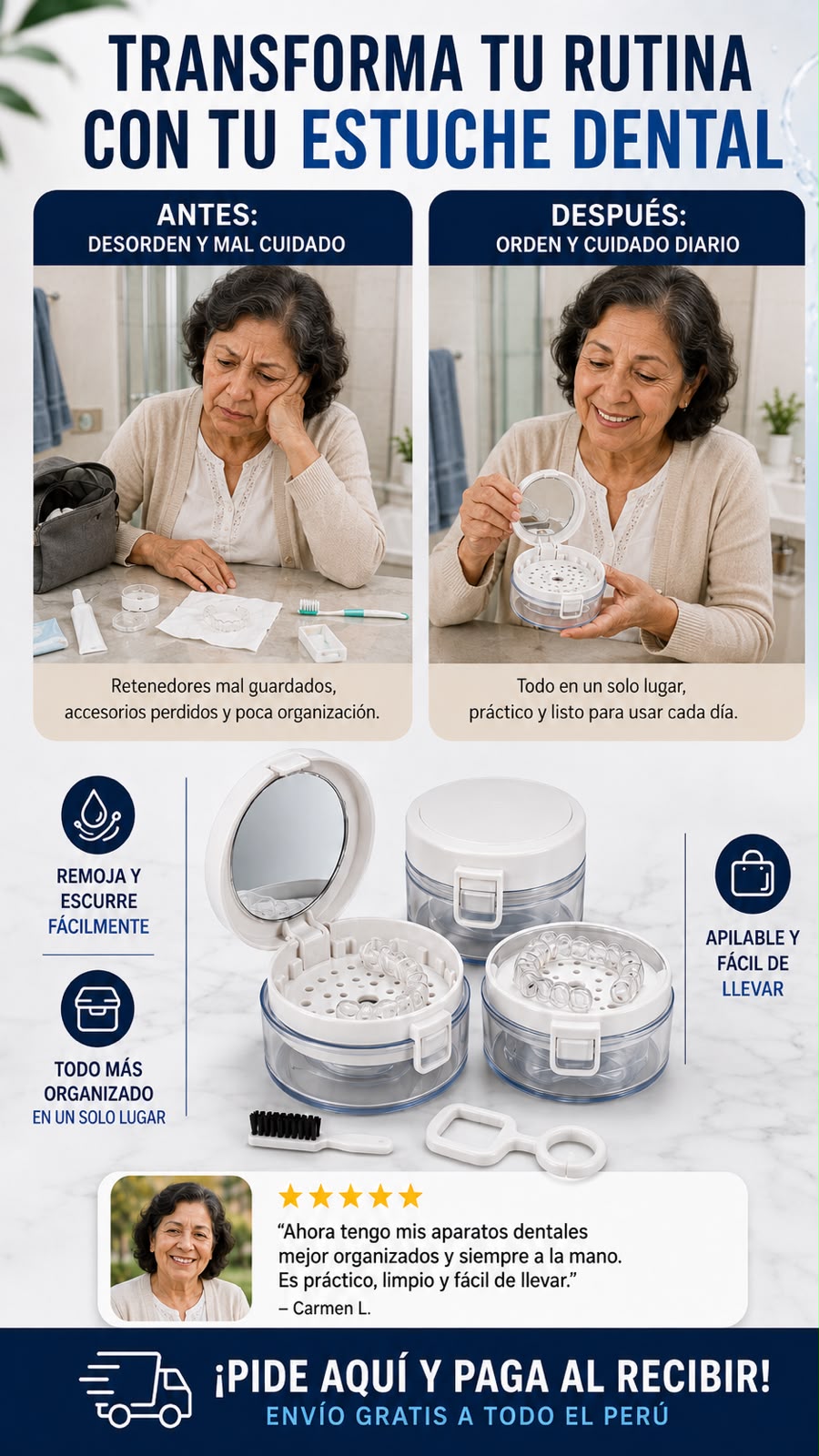 TRANSFORMA TU RUTINA CON TU ESTUCHE DENTAL

ANTES:
DESORDEN Y MAL CUIDADO

Retenedores mal guardados, accesorios perdidos y poca organización.

DESPUÉS:
ORDEN Y CUIDADO DIARIO

Todo en un solo lugar, práctico y listo para usar cada día.

REMOJA Y ESCURRE FÁCILMENTE

TODO MÁS ORGANIZADO EN UN SOLO LUGAR

APILABLE Y FÁCIL DE LLEVAR

★★★★★
“Ahora tengo mis aparatos dentales mejor organizados y siempre a la mano. Es práctico, limpio y fácil de llevar.”
– Carmen L.

¡PIDE AQUÍ Y PAGA AL RECIBIR!
ENVÍO GRATIS A TODO EL PERÚ